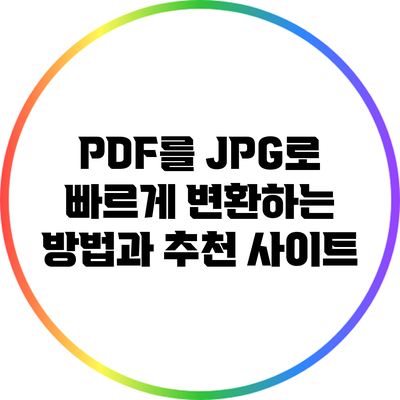 PDF를 JPG로 빠르게 변환하는 방법과 추천 사이트