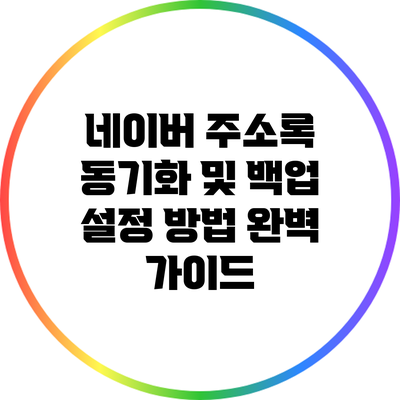 네이버 주소록 동기화 및 백업 설정 방법 완벽 가이드