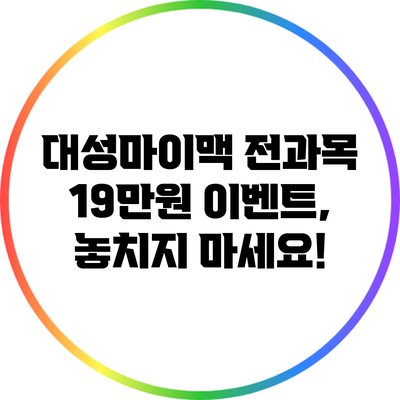 대성마이맥 전과목
19만원 이벤트,
놓치지 마세요!