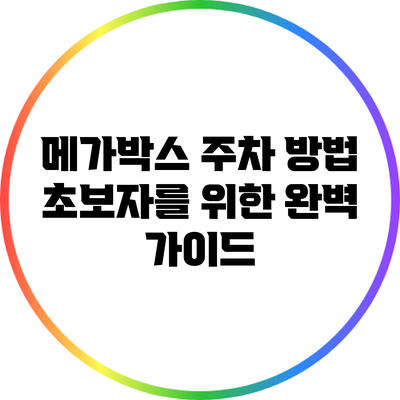 메가박스 주차 방법 초보자를 위한 완벽 가이드