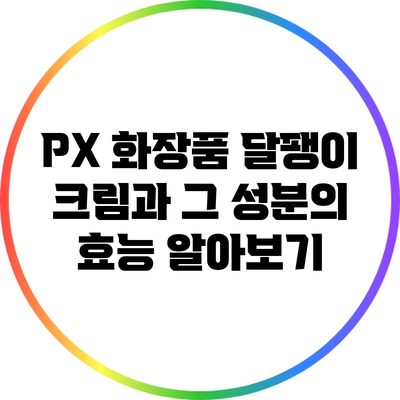 PX 화장품 달팽이 크림과 그 성분의 효능 알아보기