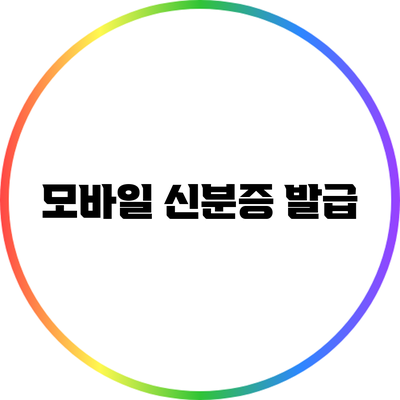 모바일 신분증 발급