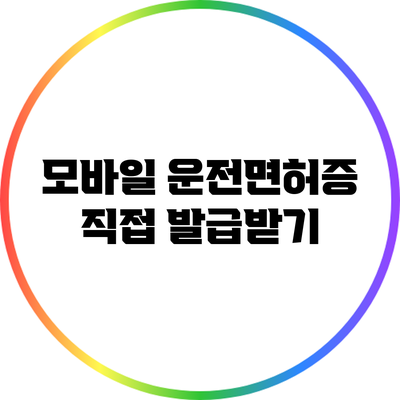 모바일 운전면허증
직접 발급받기