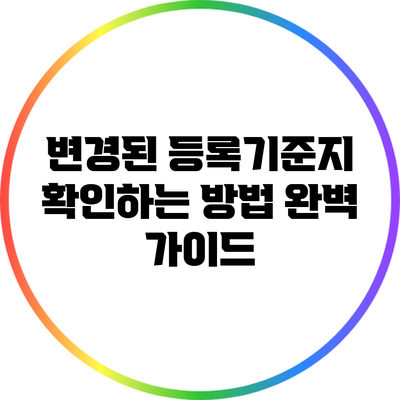 변경된 등록기준지 확인하는 방법 완벽 가이드