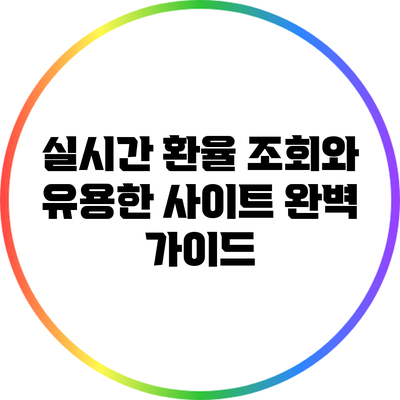 실시간 환율 조회와 유용한 사이트 완벽 가이드