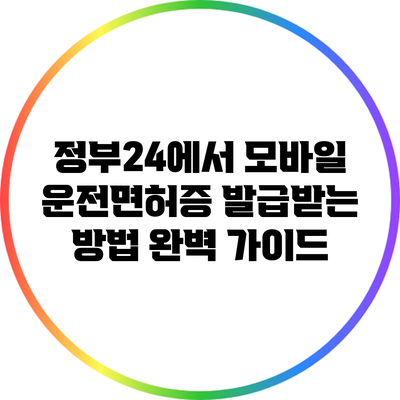 정부24에서 모바일 운전면허증 발급받는 방법 완벽 가이드