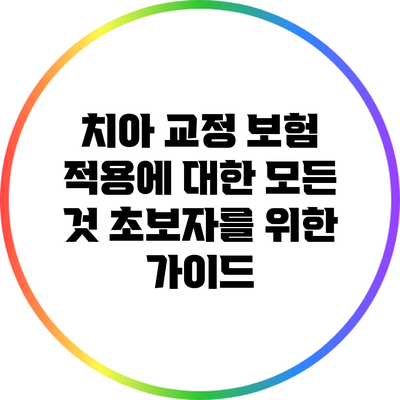 치아 교정 보험 적용에 대한 모든 것 초보자를 위한 가이드