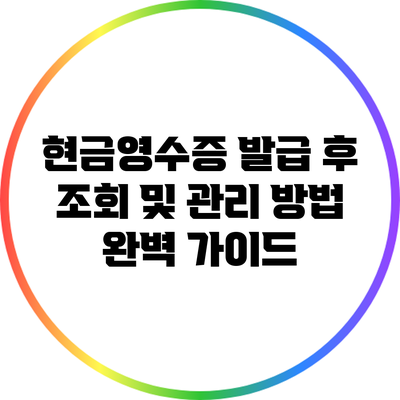 현금영수증 발급 후 조회 및 관리 방법 완벽 가이드