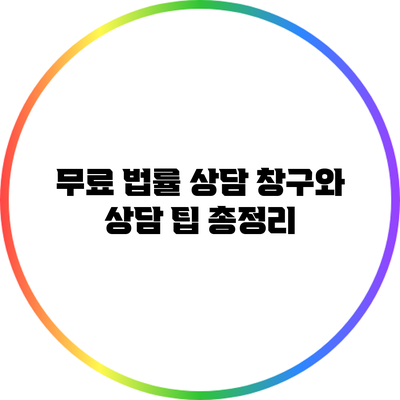 무료 법률 상담 창구와 상담 팁 총정리